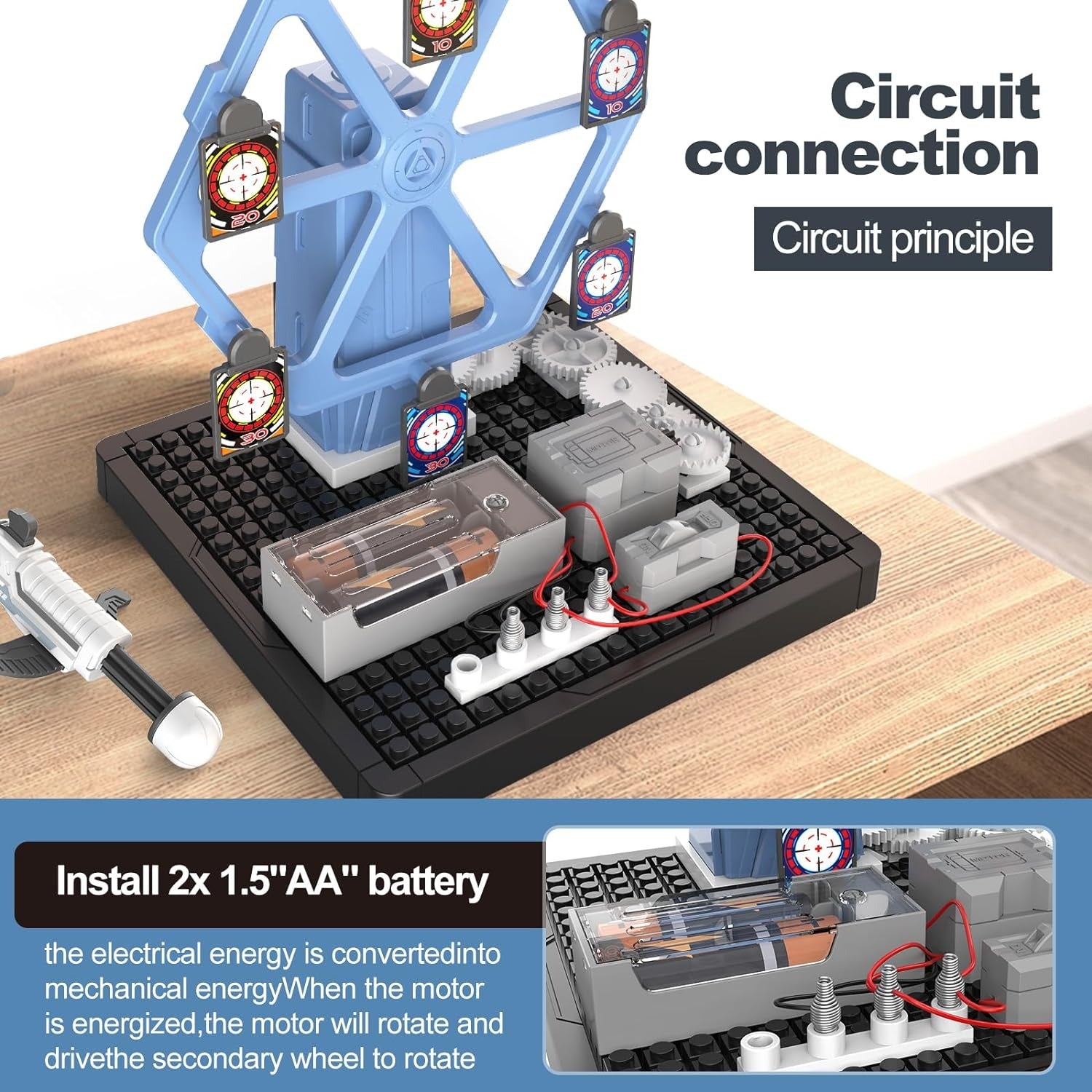 10

10

20

20

30

30

Circuit connection

Circuit principle

Install 2x 1.5"AA" battery

the electrical energy is convertedinto mechanical energyWhen the motor is energized,the motor will rotate and drivethe secondary wheel to rotate