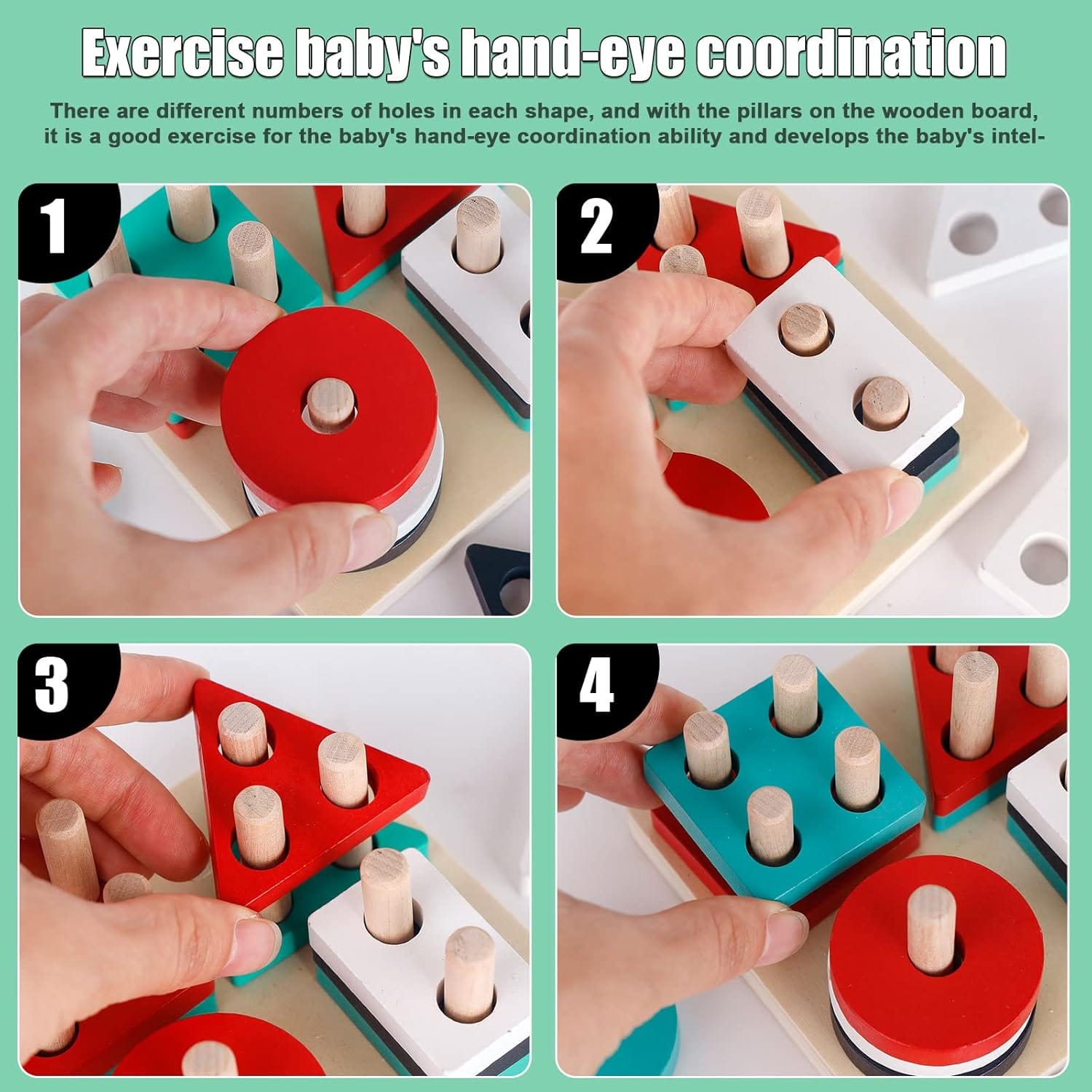 Exercise baby's hand-eye coordination

There are different numbers of holes in each shape, and with the pillars on the wooden board, it is a good exercise for the baby's hand-eye coordination ability and develops the baby's intel-

1

2

3

4