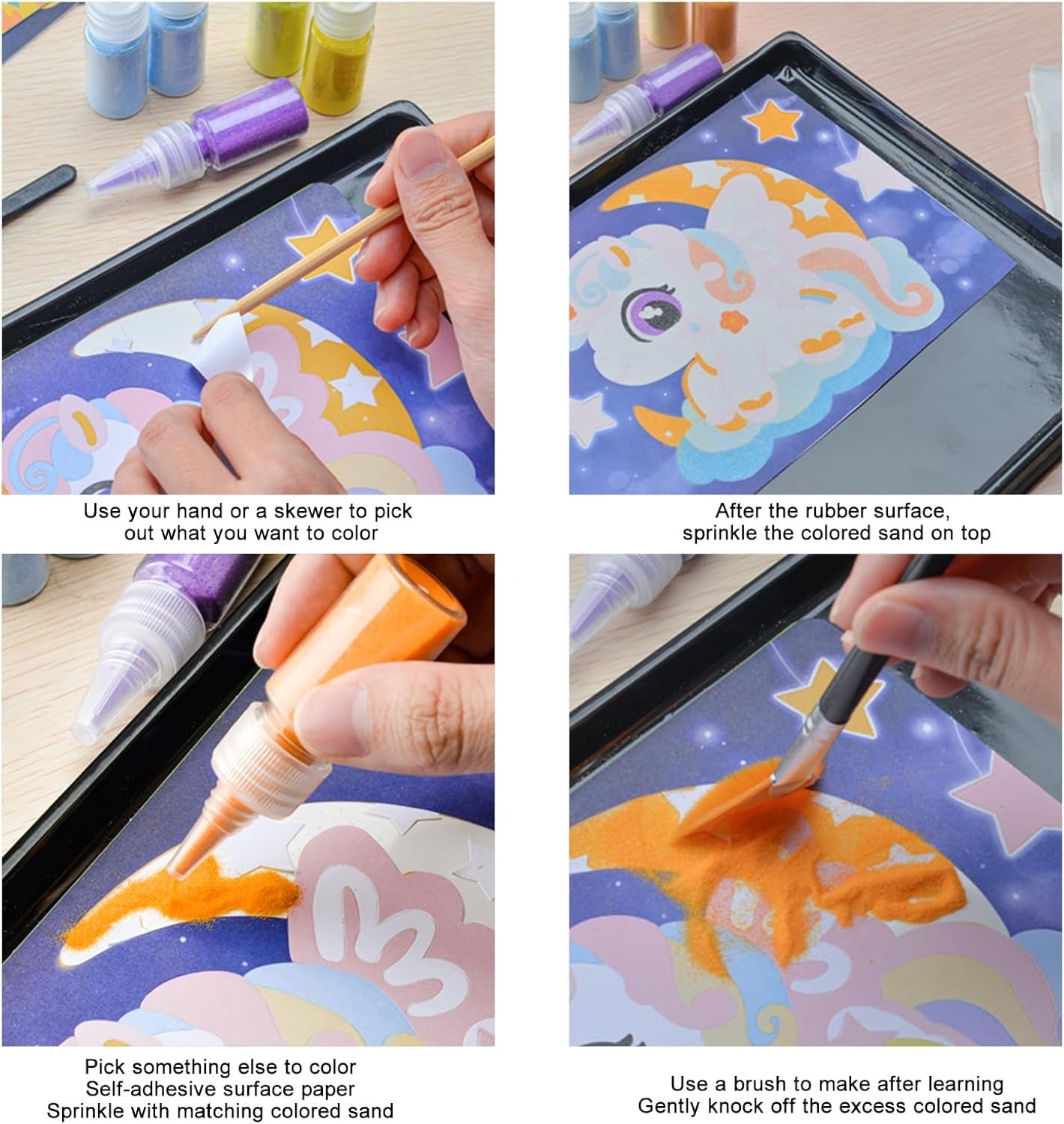 Use your hand or a skewer to pick out what you want to color

After the rubber surface, sprinkle the colored sand on top

Pick something else to color
Self-adhesive surface paper
Sprinkle with matching colored sand

Use a brush to make after learning
Gently knock off the excess colored sand