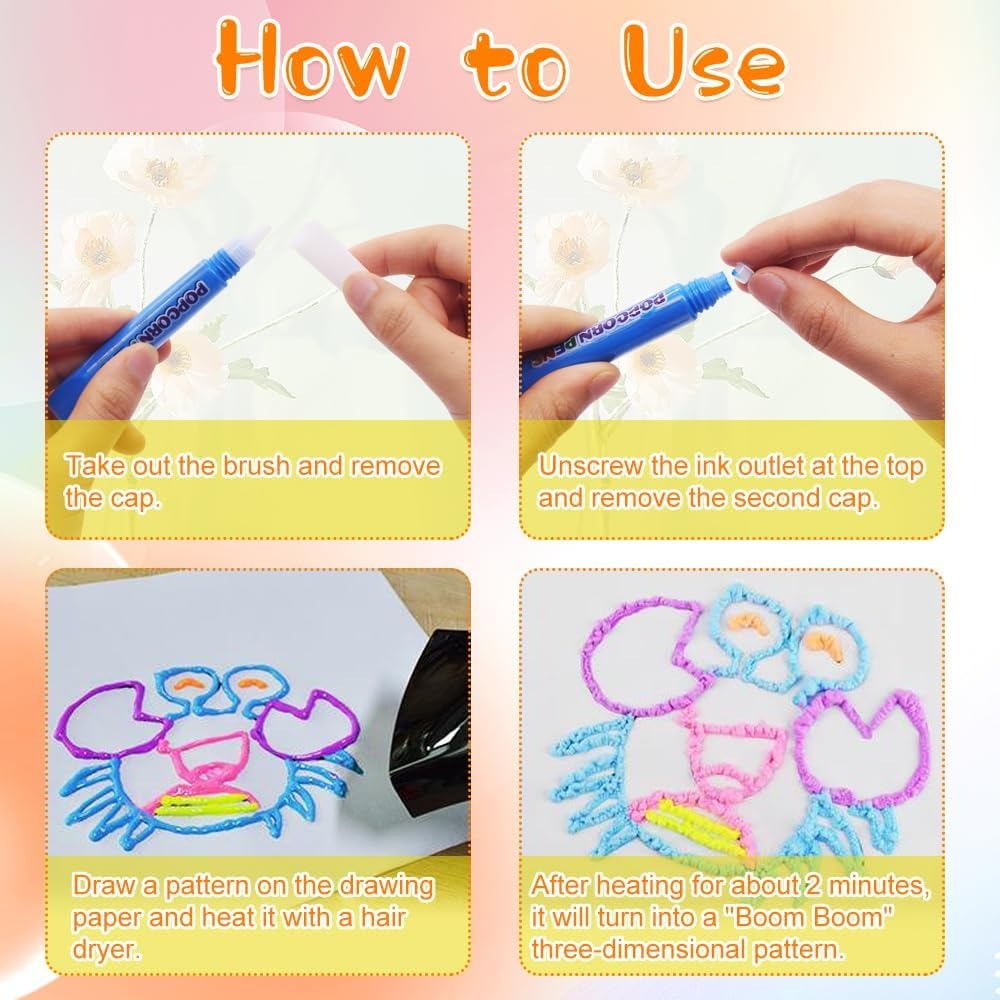 How to Use

POPCORN

Take out the brush and remove the cap.

POPCORN PENS

Unscrew the ink outlet at the top and remove the second cap.

Draw a pattern on the drawing paper and heat it with a hair dryer.

After heating for about 2 minutes, it will turn into a "Boom Boom" three-dimensional pattern.