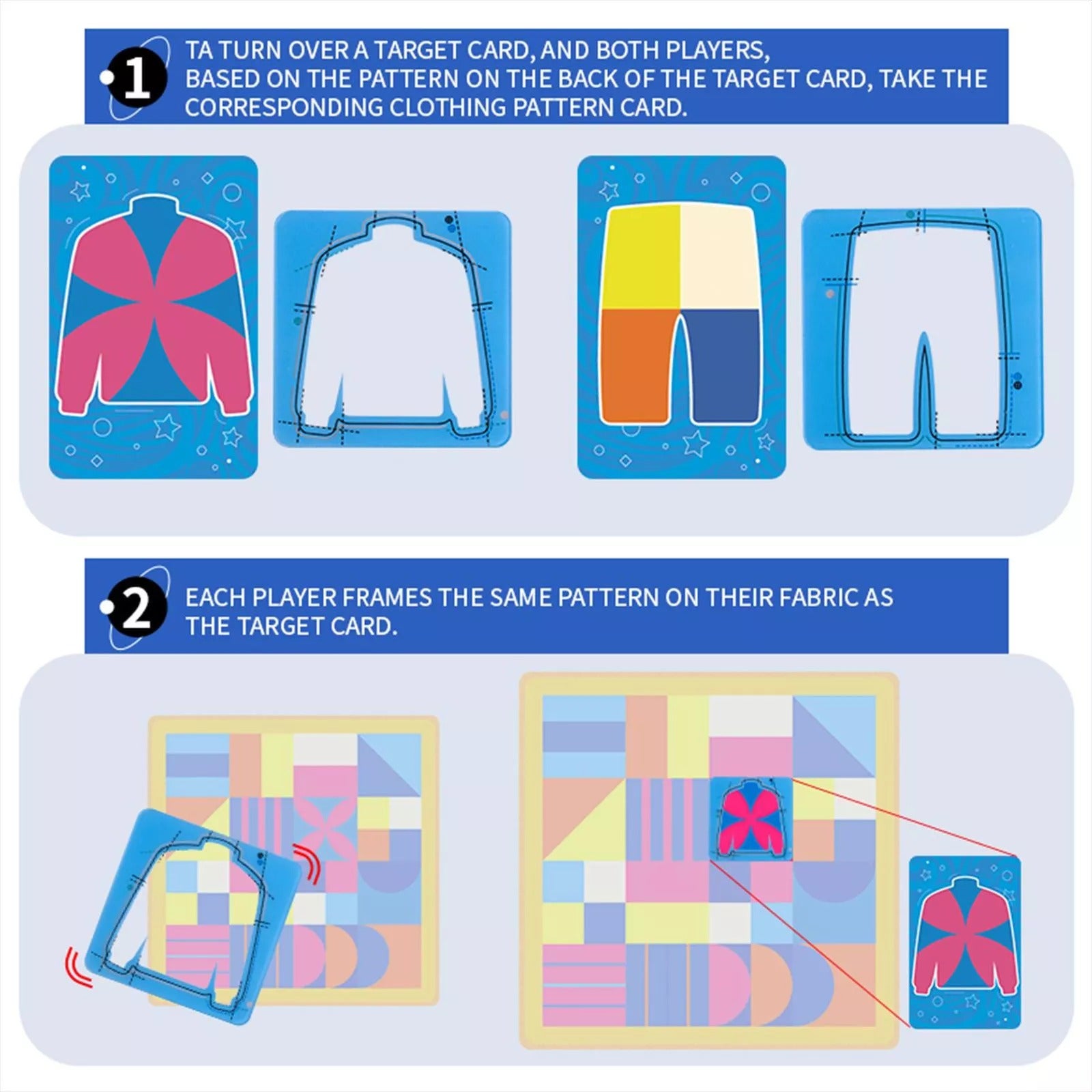 1

TA TURN OVER A TARGET CARD, AND BOTH PLAYERS, BASED ON THE PATTERN ON THE BACK OF THE TARGET CARD, TAKE THE CORRESPONDING CLOTHING PATTERN CARD.

2

EACH PLAYER FRAMES THE SAME PATTERN ON THEIR FABRIC AS THE TARGET CARD.