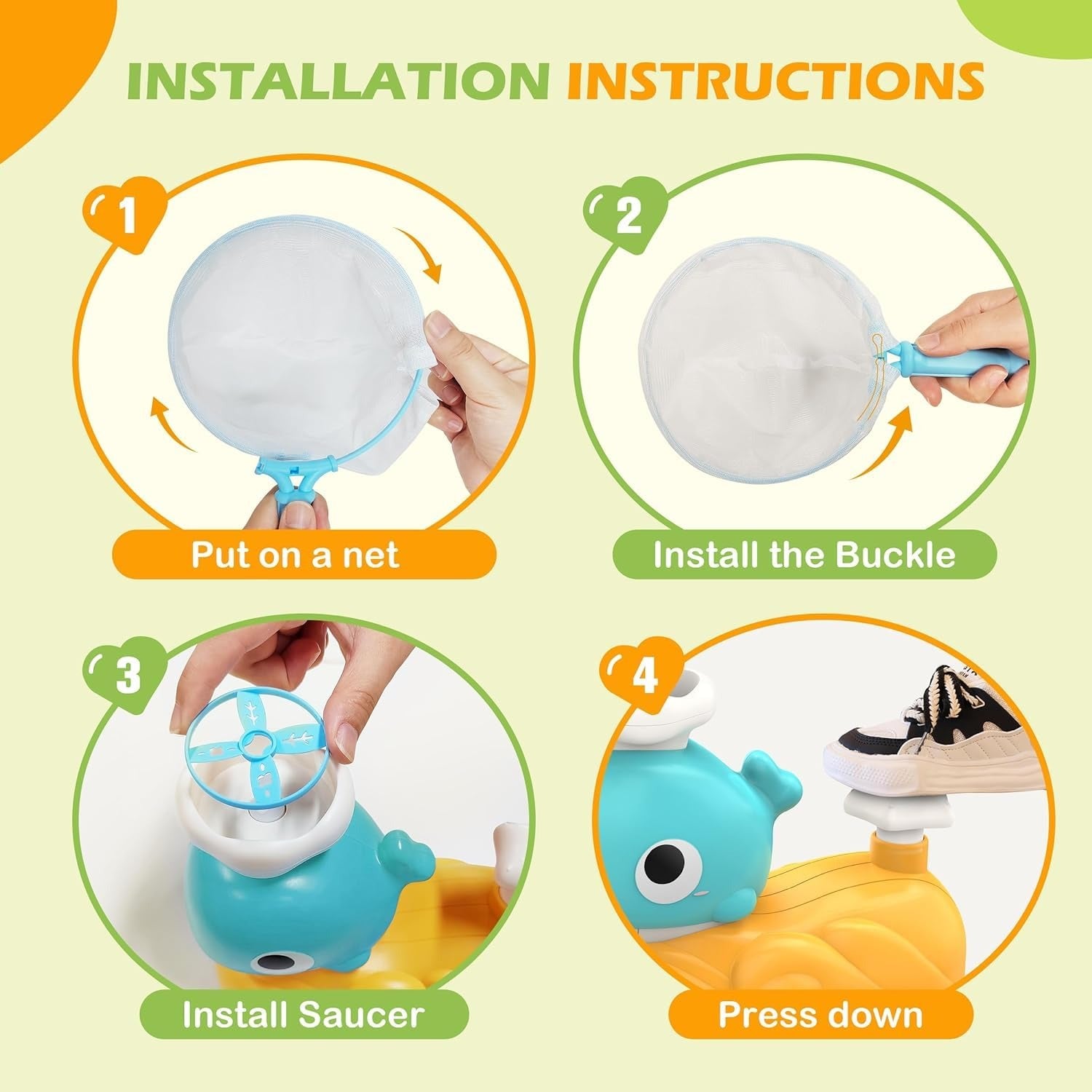 INSTALLATION INSTRUCTIONS

1

Put on a net

2

Install the Buckle

3

Install Saucer

4

Press down