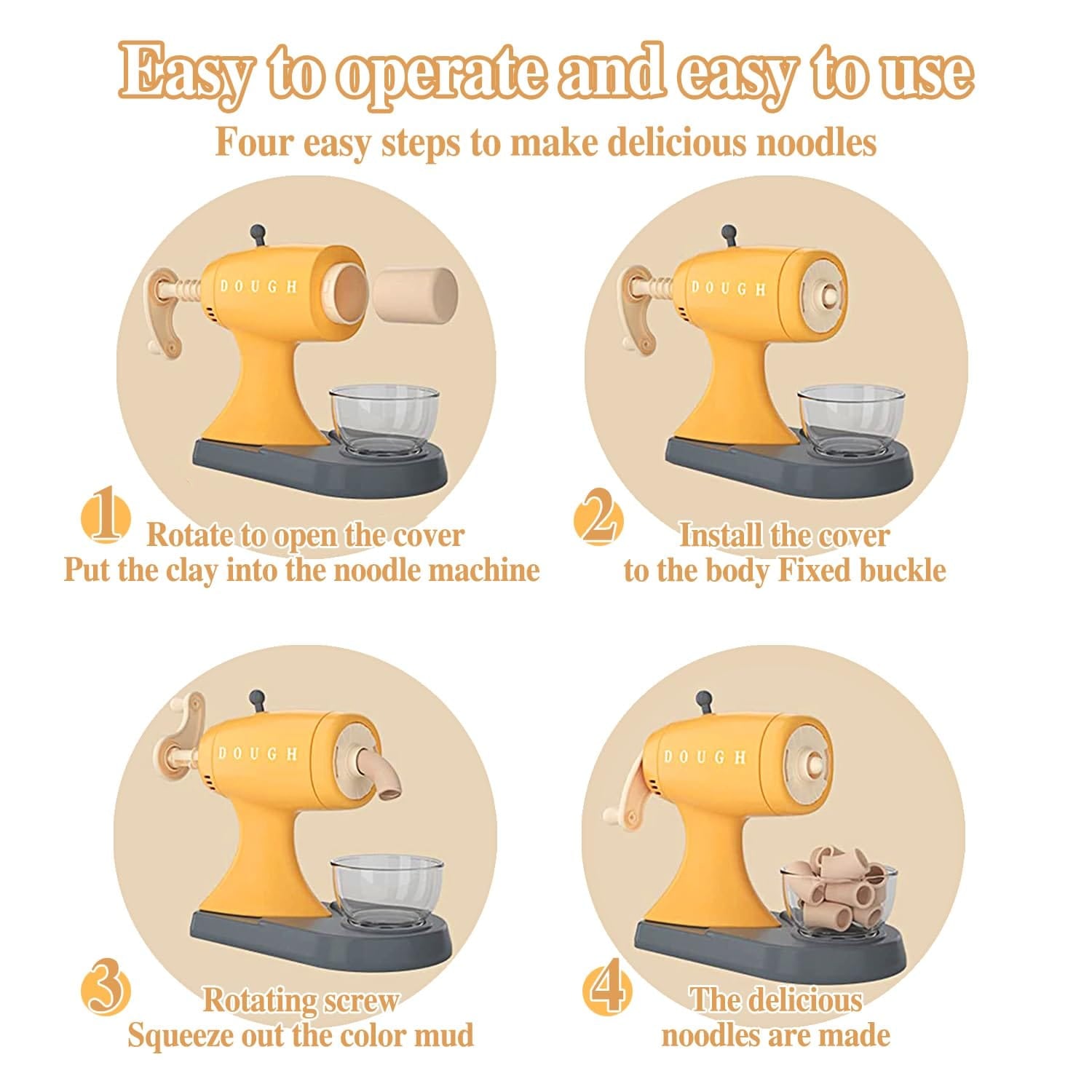 Easy to operate and easy to use

Four easy steps to make delicious noodles

DOUGH

1 Rotate to open the cover
Put the clay into the noodle machine

DOUGH

2 Install the cover
to the body Fixed buckle

DOUGH

3 Rotating screw
Squeeze out the color mud

DOUGH

4 The delicious
noodles are made