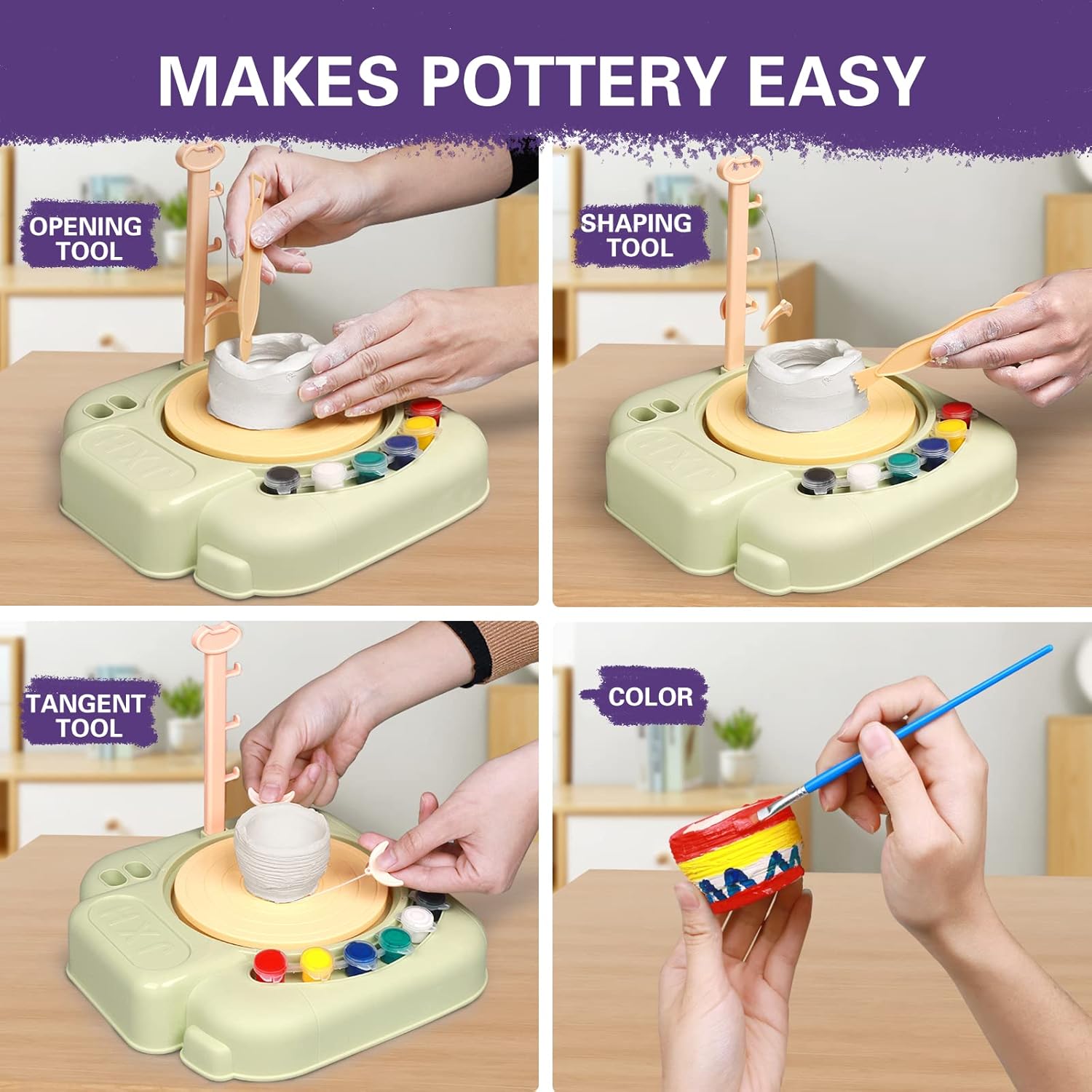 MAKES POTTERY EASY

OPENING TOOL

SHAPING TOOL

TANGENT TOOL

COLOR