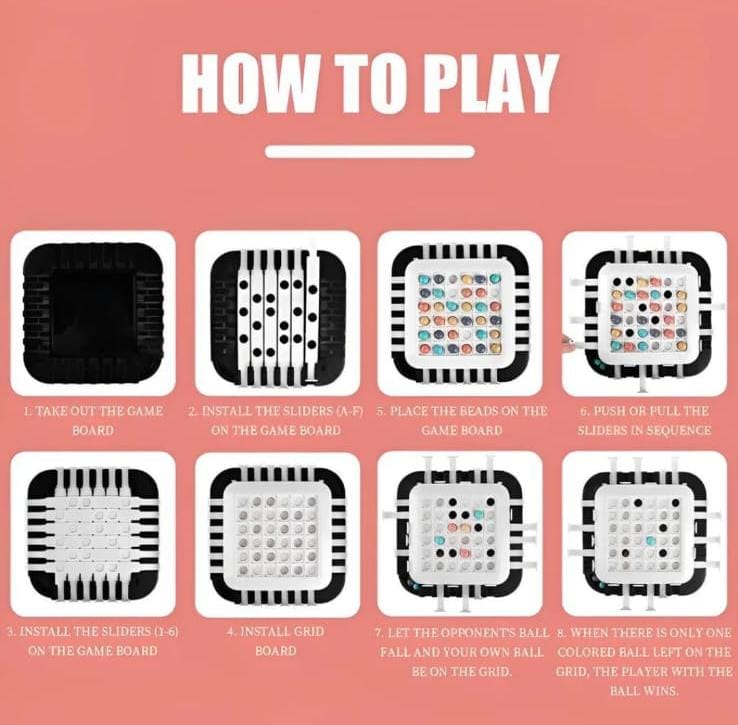 HOW TO PLAY

1. TAKE OUT THE GAME BOARD

2. INSTALL THE SLIDERS (A-F) ON THE GAME BOARD

5. PLACE THE BEADS ON THE GAME BOARD

6. PUSH OR PULL THE SLIDERS IN SEQUENCE

3. INSTALL THE SLIDERS (1-6) ON THE GAME BOARD

4. INSTALL GRID BOARD

7. LET THE OPPONENT'S BALL FALL AND YOUR OWN BALL BE ON THE GRID.

8. WHEN THERE IS ONLY ONE COLORED BALL LEFT ON THE GRID, THE PLAYER WITH THE BALL WINS.