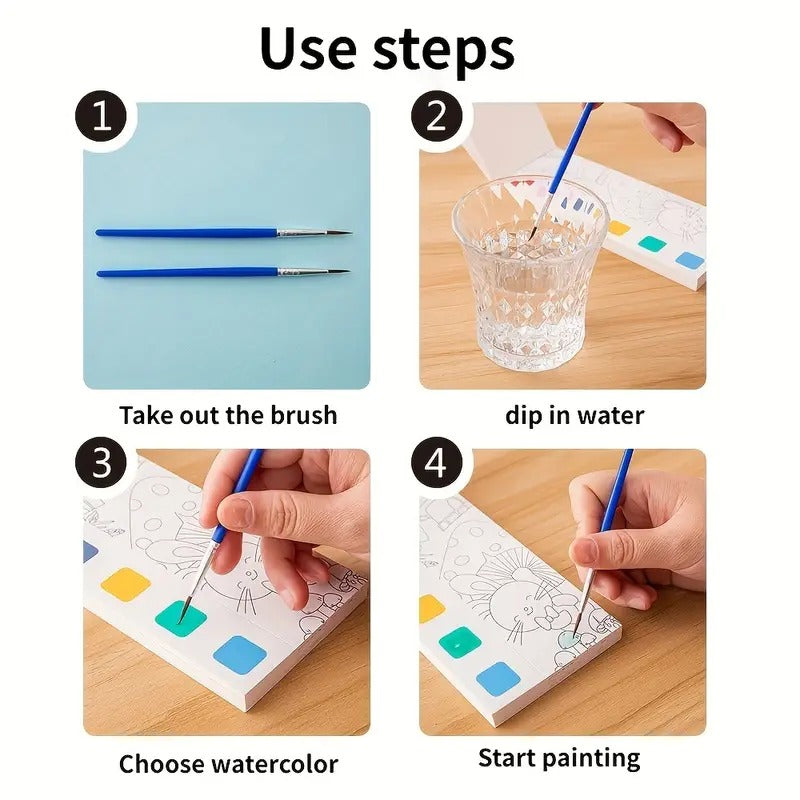 Use steps

1

Take out the brush

2

dip in water

3

Choose watercolor

4

Start painting