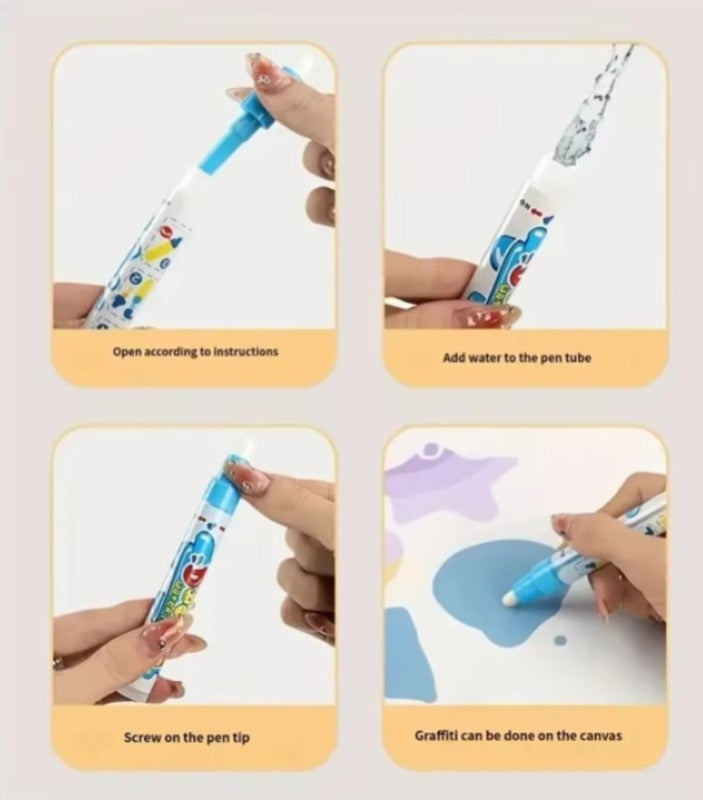 Open according to instructions

Add water to the pen tube

Screw on the pen tip

Graffiti can be done on the canvas