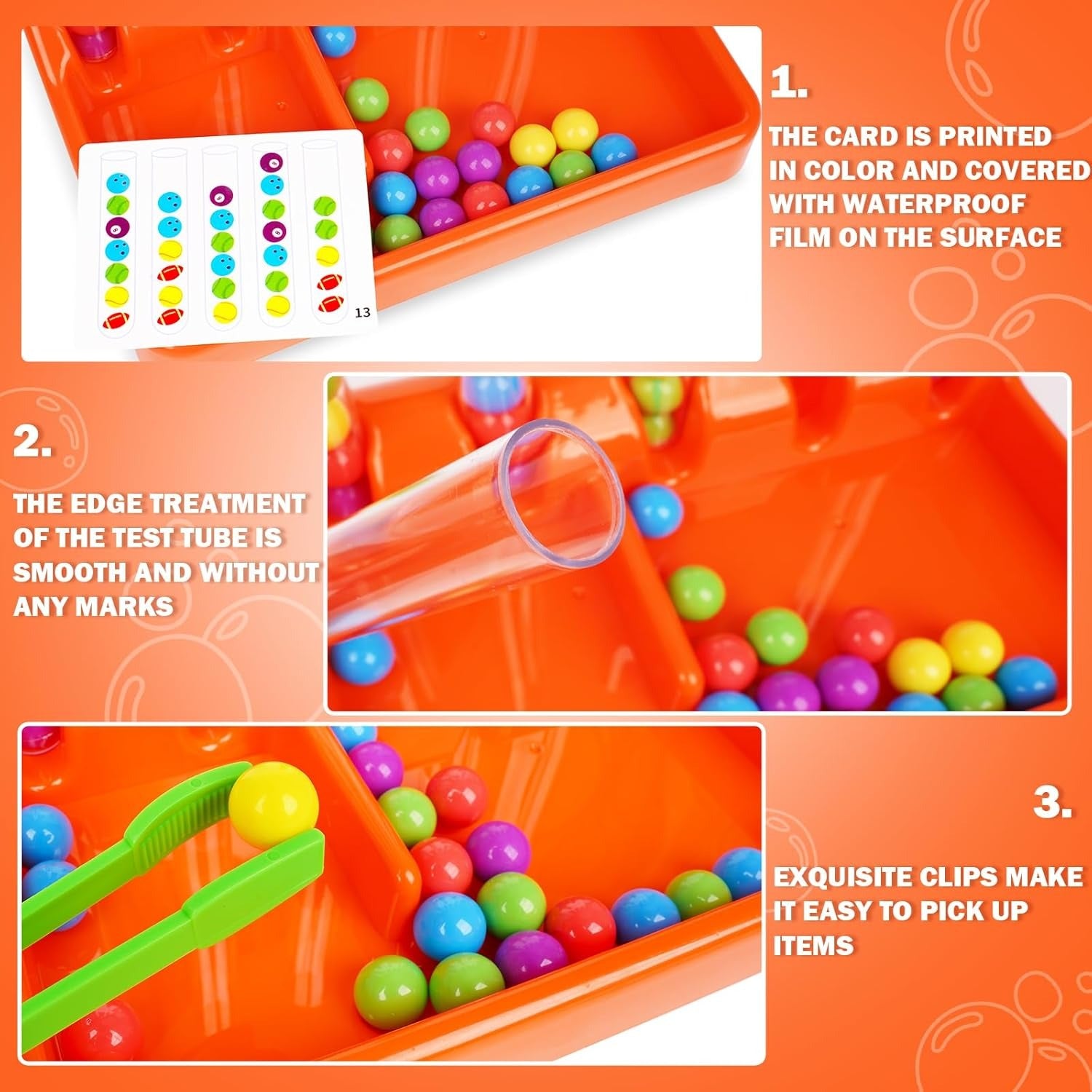 13

1.

THE CARD IS PRINTED IN COLOR AND COVERED WITH WATERPROOF FILM ON THE SURFACE

2.

THE EDGE TREATMENT OF THE TEST TUBE IS SMOOTH AND WITHOUT ANY MARKS

3.

EXQUISITE CLIPS MAKE IT EASY TO PICK UP ITEMS