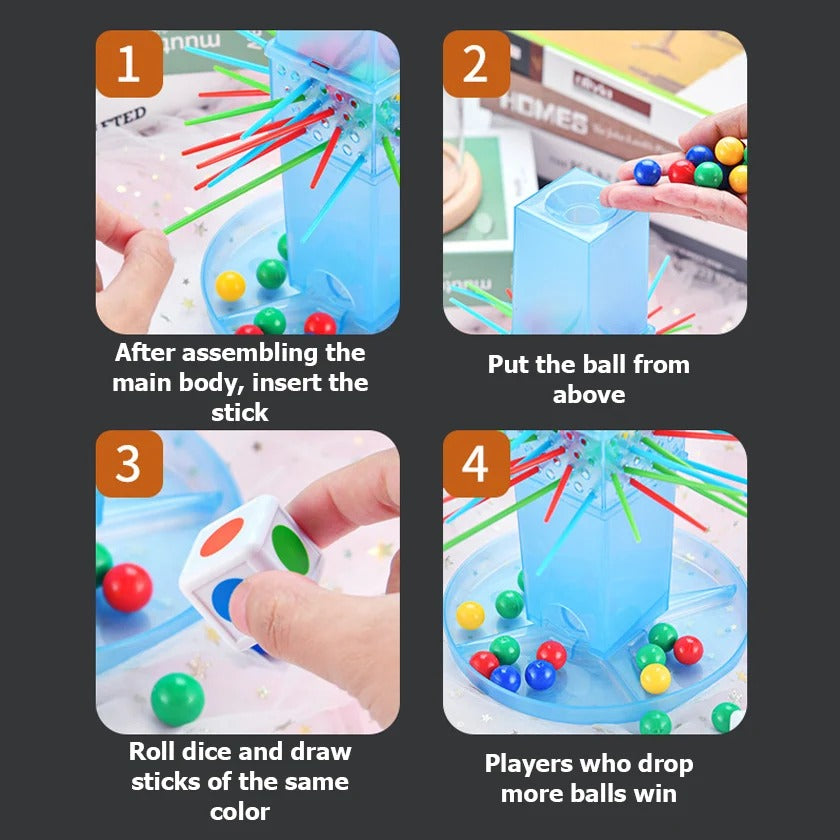 1

After assembling the main body, insert the stick

2

HOMES

Put the ball from above

3

Roll dice and draw sticks of the same color

4

Players who drop more balls win