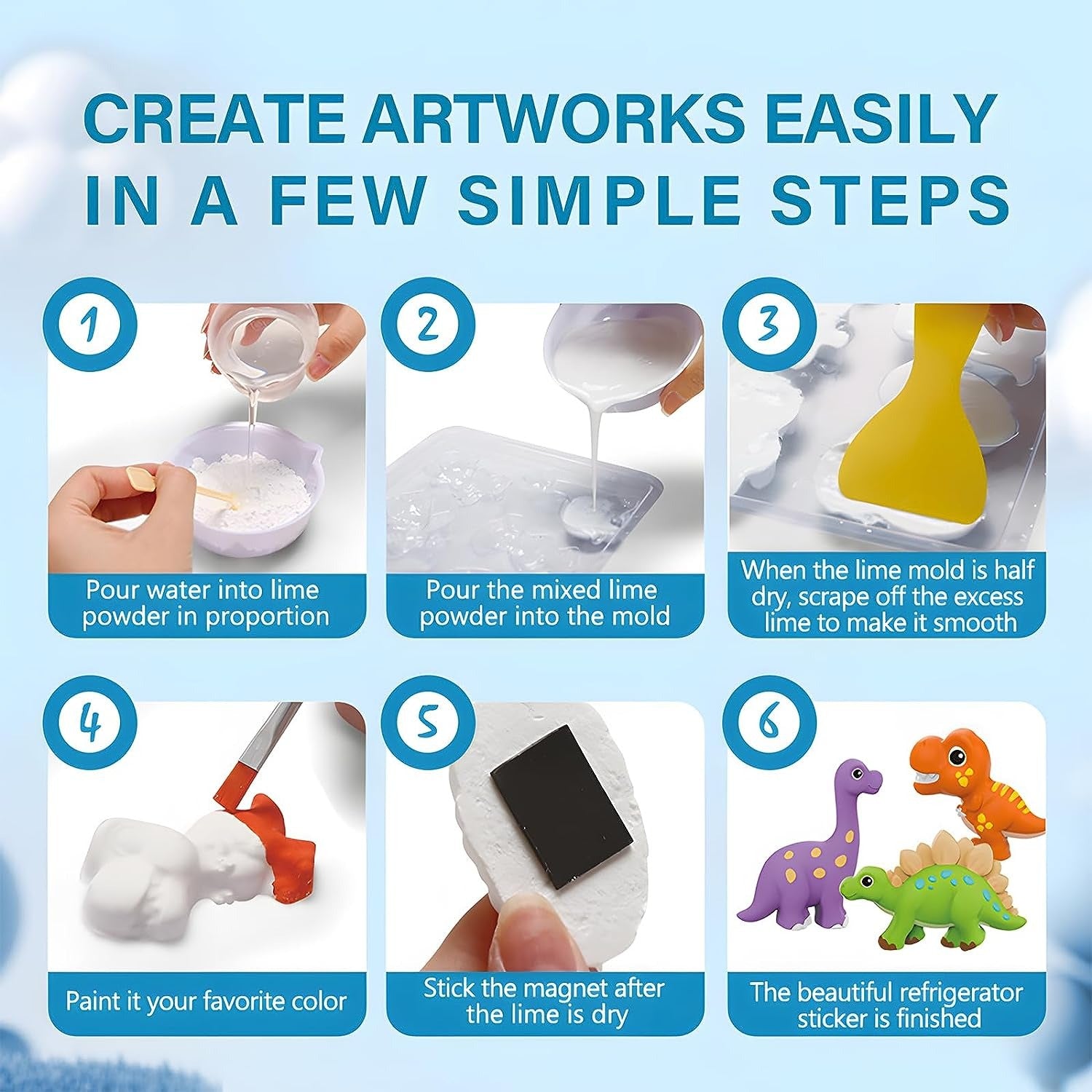 CREATE ARTWORKS EASILY IN A FEW SIMPLE STEPS

1
Pour water into lime powder in proportion

2
Pour the mixed lime powder into the mold

3
When the lime mold is half dry, scrape off the excess lime to make it smooth

4
Paint it your favorite color

5
Stick the magnet after the lime is dry

6
The beautiful refrigerator sticker is finished