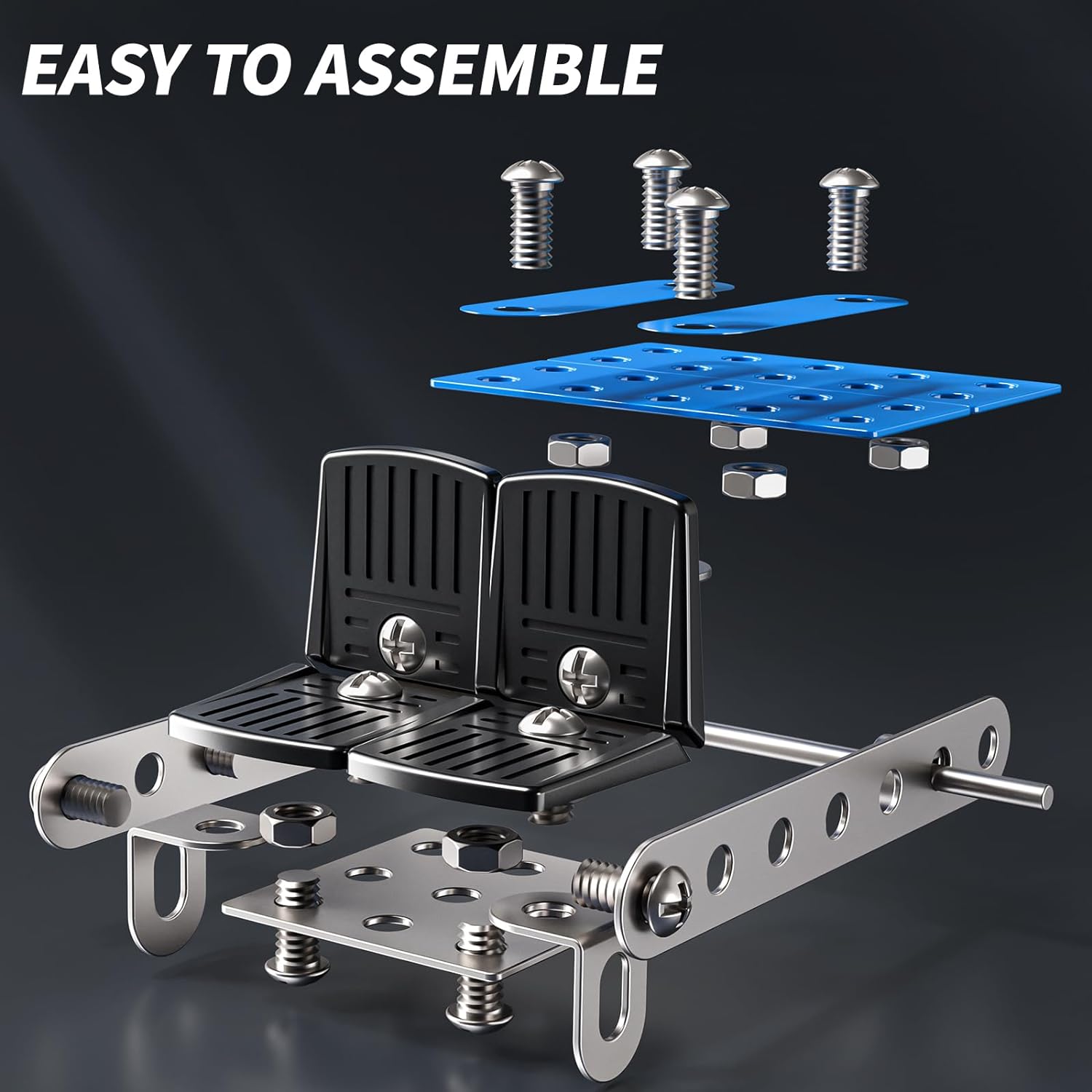 EASY TO ASSEMBLE