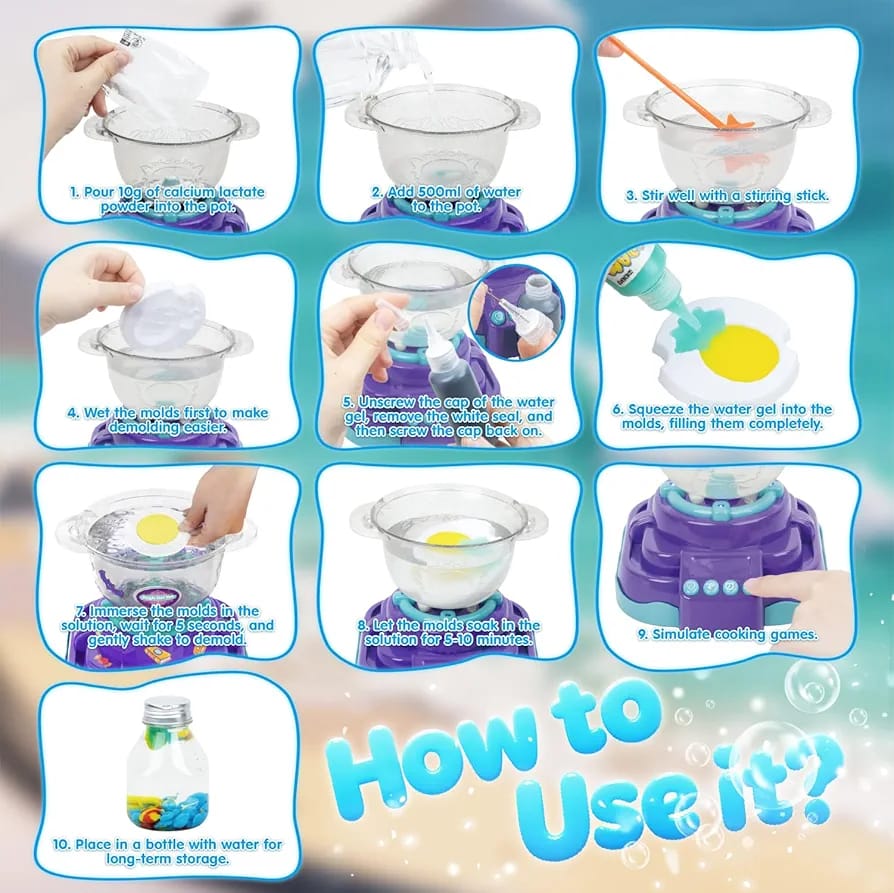 1. Pour 10g of calcium lactate powder into the pot.

2. Add 500ml of water to the pot.

3. Stir well with a stirring stick.

4. Wet the molds first to make demolding easier.

5. Unscrew the cap of the water gel, remove the white seal, and then screw the cap back on.

6. Squeeze the water gel into the molds, filling them completely.

7. Immerse the molds in the solution, wait for 5 seconds, and gently shake to demold.

8. Let the molds soak in the solution for 5-10 minutes.

9. Simulate cooking games.

10. Place in a bottle with water for long-term storage.

How to Use it?